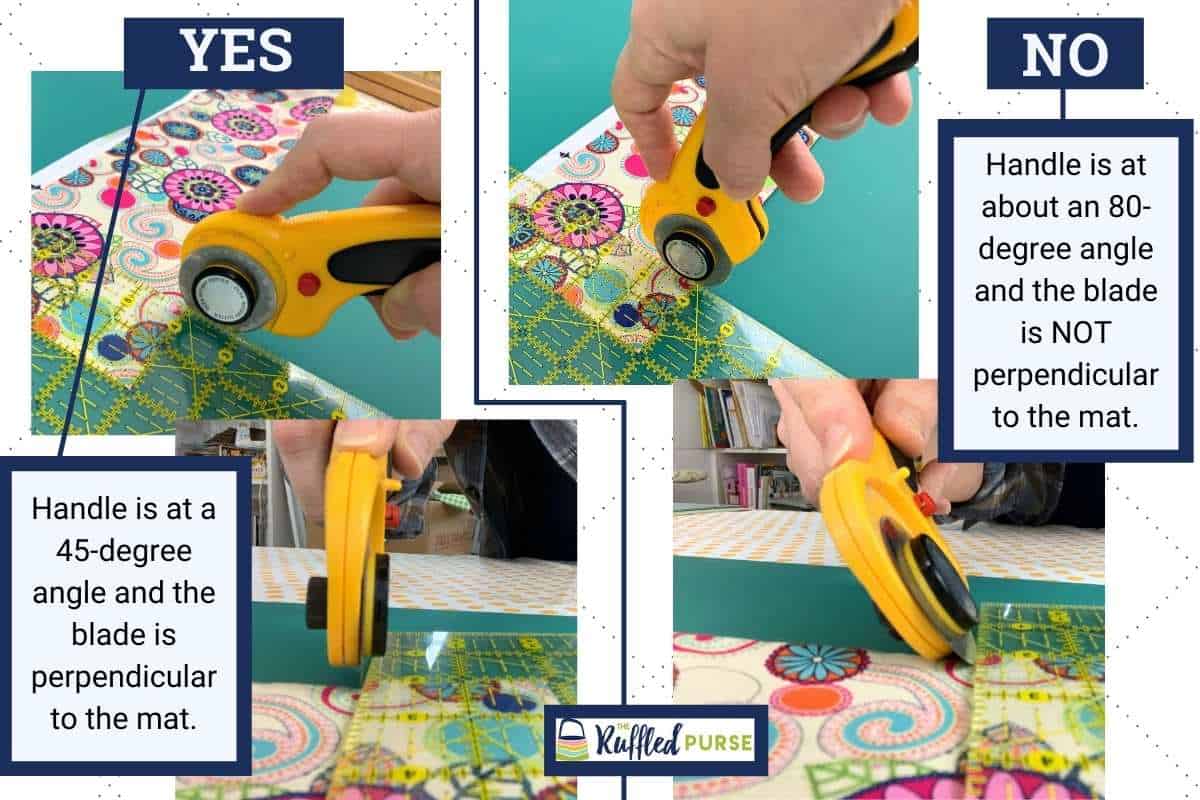 YES

Handle is at a 45-degree angle and the blade is perpendicular to the mat.

NO

Handle is at about an 80-degree angle and the blade is NOT perpendicular to the mat.

THE Ruffled PURSE